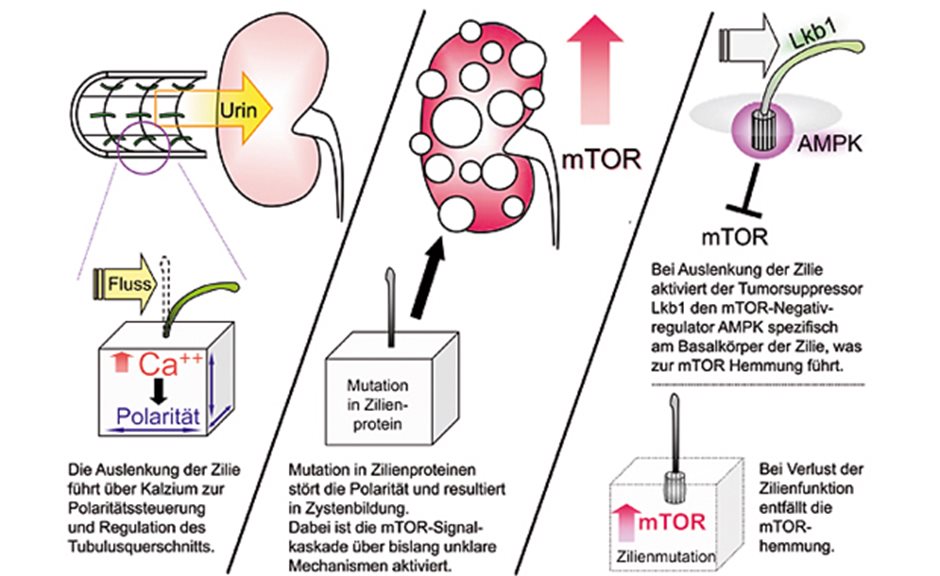 Urin

Fluss

$Ca^{++}$

Polarität

Die Auslenkung der Zilie führt über Kalzium zur Polaritätssteuerung und Regulation des Tubulusquerschnitts.

mTOR

Mutation in Zilienprotein

Mutation in Zilienproteinen stört die Polarität und resultiert in Zystenbildung. Dabei ist die mTOR-Signalkaskade über bislang unklare Mechanismen aktiviert.

Lkb1

AMPK

mTOR

Bei Auslenkung der Zilie aktiviert der Tumorsuppressor Lkb1 den mTOR-Negativregulator AMPK spezifisch am Basalkörper der Zilie, was zur mTOR Hemmung führt.

mTOR

Zilienmutation

Bei Verlust der Zilienfunktion entfällt die mTOR-hemmung.